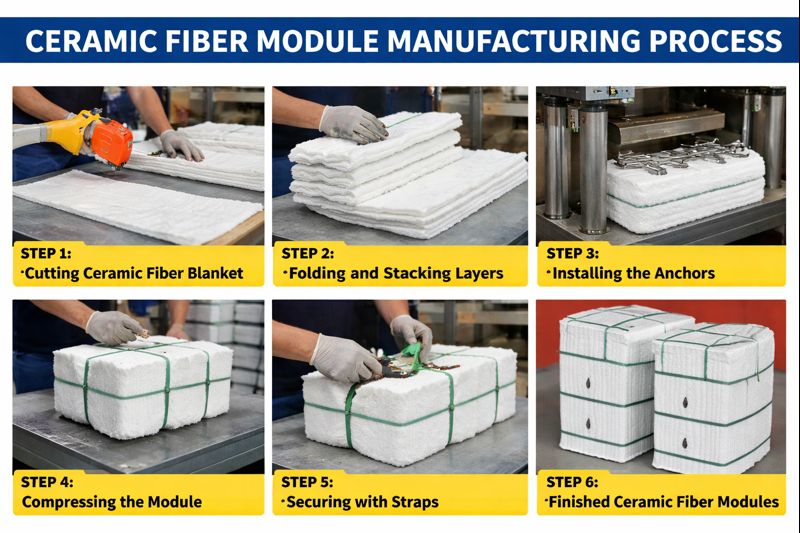 CERAMIC FIBER MODULE MANUFACTURING PROCESS

STEP 1:
·Cutting Ceramic Fiber Blanket

STEP 2:
·Folding and Stacking Layers

STEP 3:
·Installing the Anchors

STEP 4:
Compressing the Module

STEP 5:
·Securing with Straps

STEP 6:
·Finished Ceramic Fiber Modules